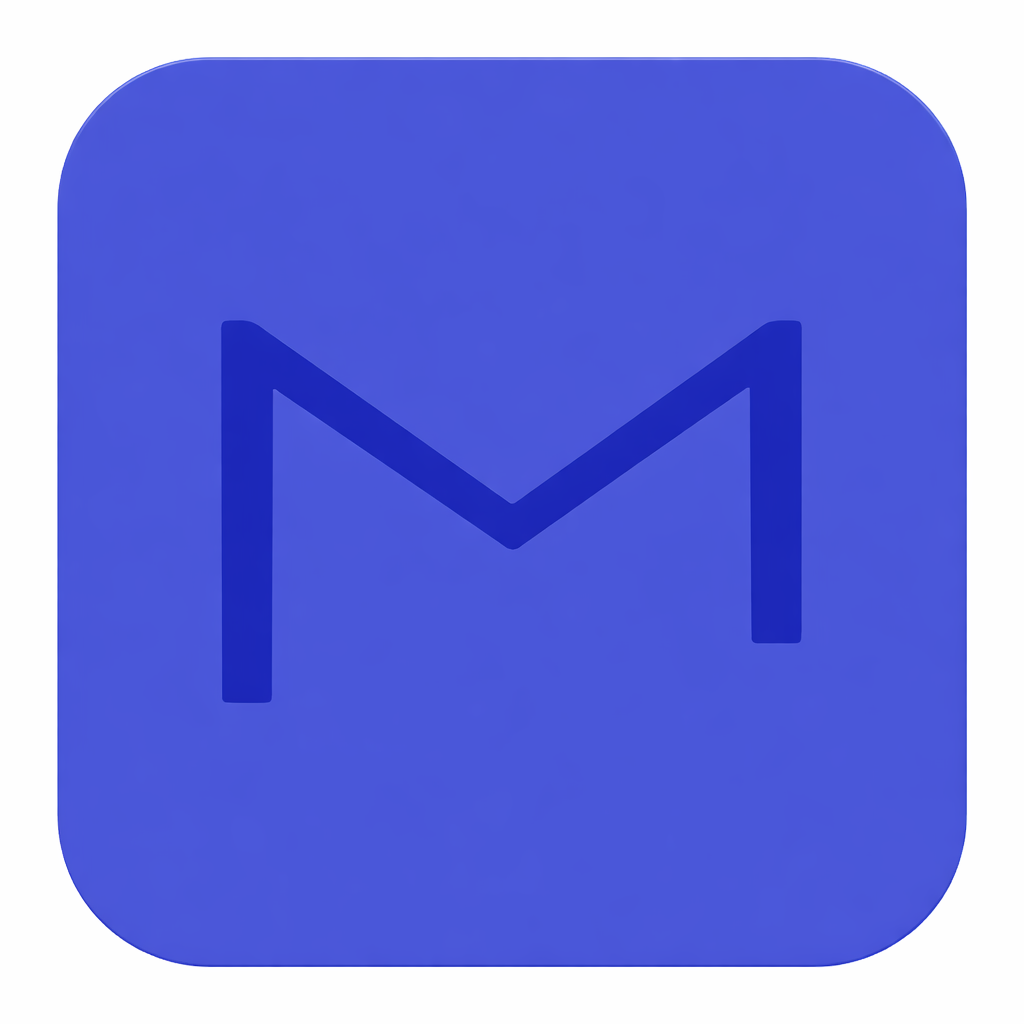 M